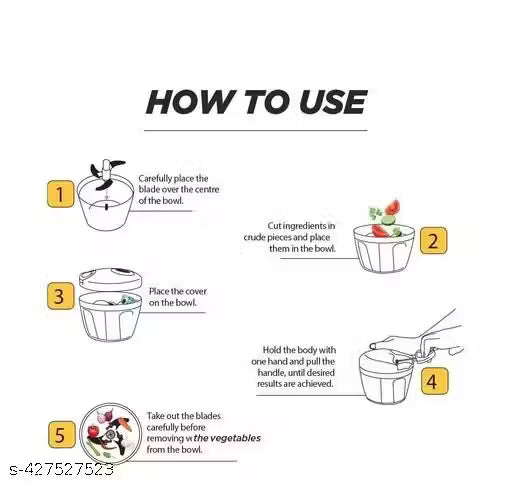 HOW TO USE

1
Carefully place the blade over the centre of the bowl.

Cut ingredients in crude pieces and place them in the bowl.
2

3
Place the cover on the bowl.

Hold the body with one hand and pull the handle, until desired results are achieved.
4

5
Take out the blades carefully before removing w the vegetables from the bowl.

s-427527523