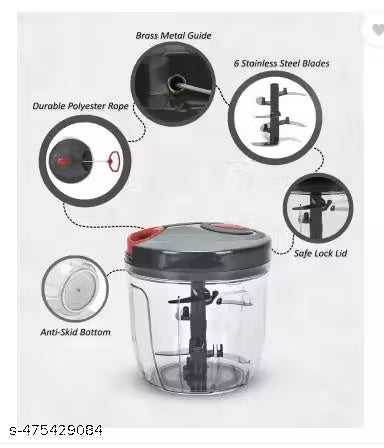 Brass Metal Guide

6 Stainless Steel Blades

Durable Polyester Rope

Safe Lock Lid

Anti-Skid Bottom

s-475429084